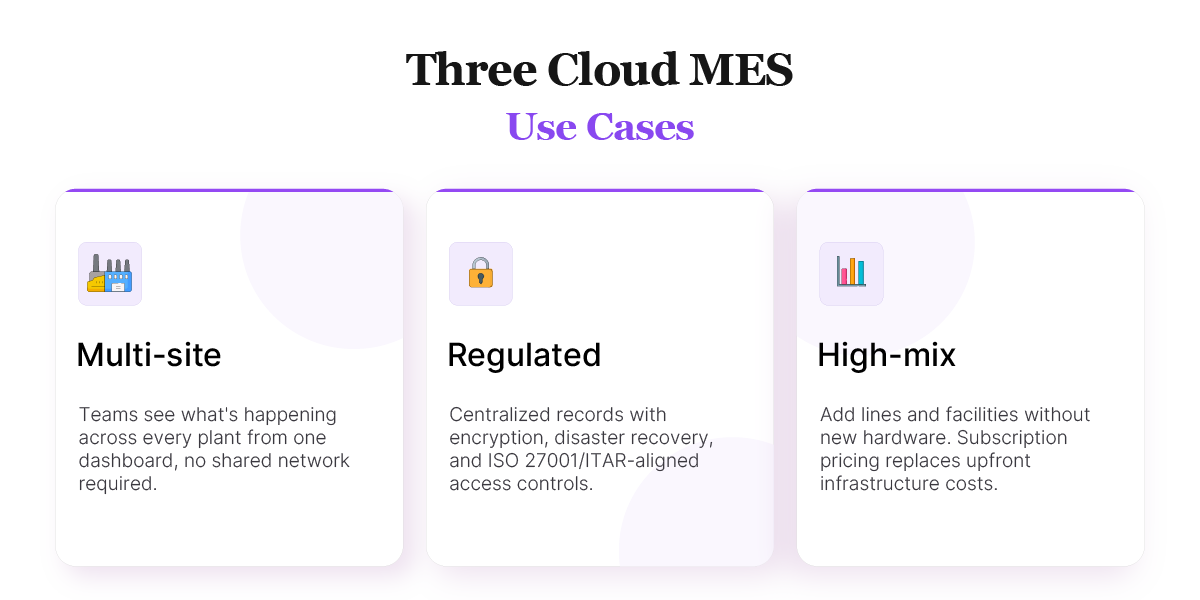 Three Cloud MES
Use Cases

Multi-site

Teams see what's happening across every plant from one dashboard, no shared network required.

Regulated

Centralized records with encryption, disaster recovery, and ISO 27001/ITAR-aligned access controls.

High-mix

Add lines and facilities without new hardware. Subscription pricing replaces upfront infrastructure costs.